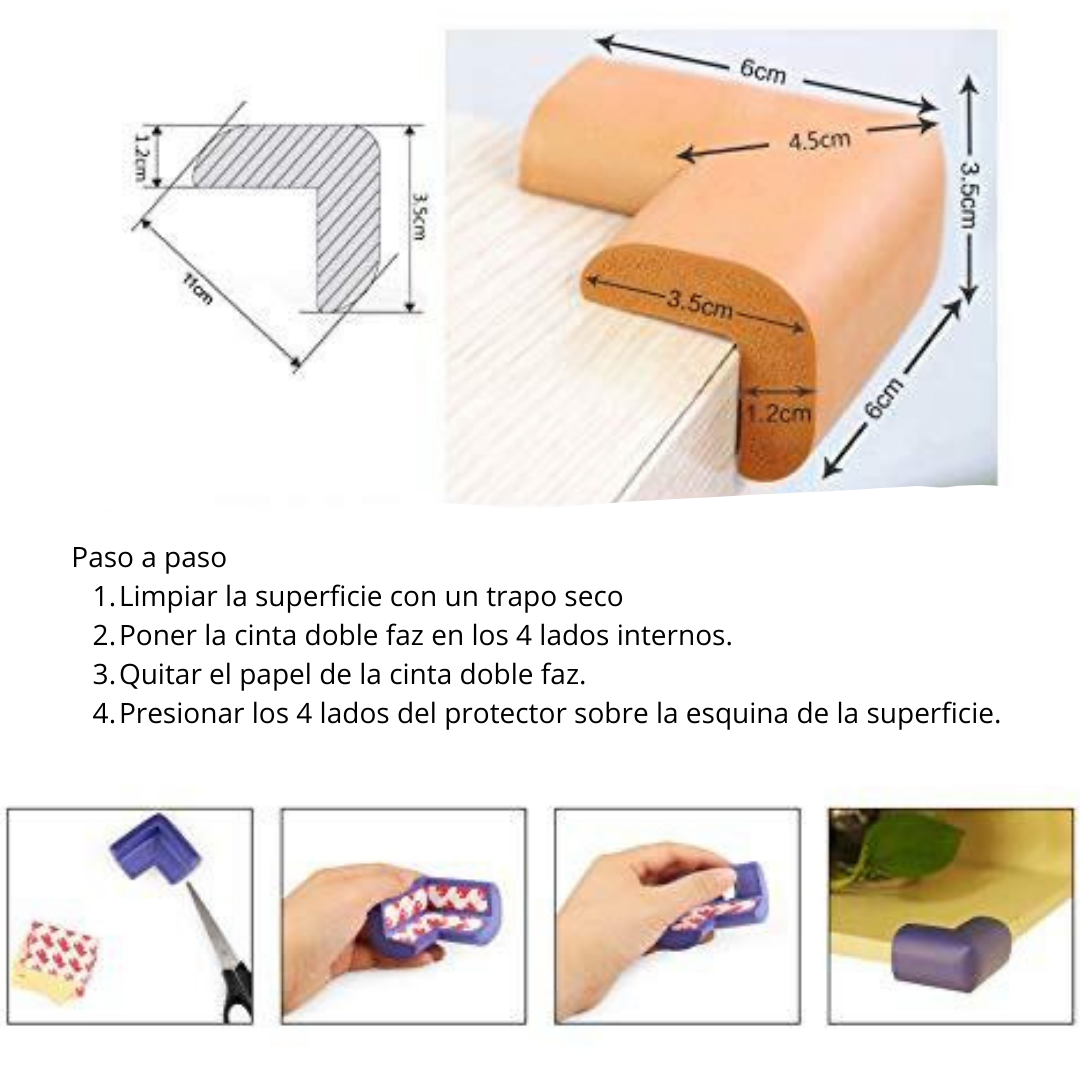 1.2cm
3.5cm
11cm

6cm
4.5cm
3.5cm
3.5cm
1.2cm
6cm

Paso a paso
1. Limpiar la superficie con un trapo seco
2. Poner la cinta doble faz en los 4 lados internos.
3. Quitar el papel de la cinta doble faz.
4. Presionar los 4 lados del protector sobre la esquina de la superficie.